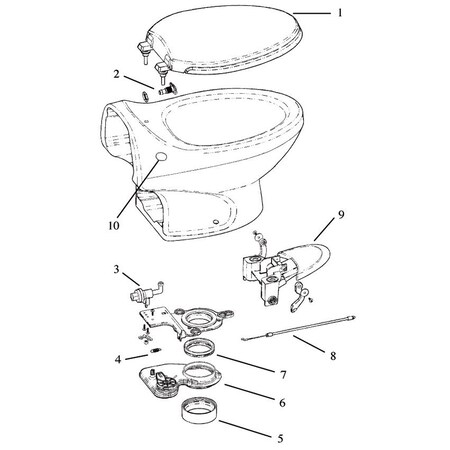 1
2
10
9
3
8
4
7
6
5